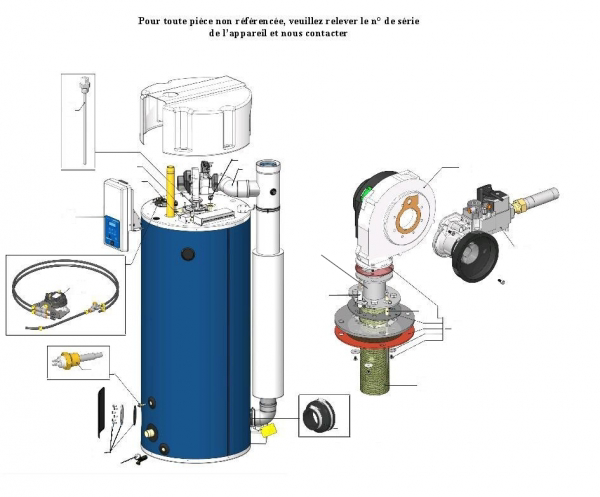 Pour toute pièce non référencée, veuillez relever le n° de série
de l'appareil et nous contacter