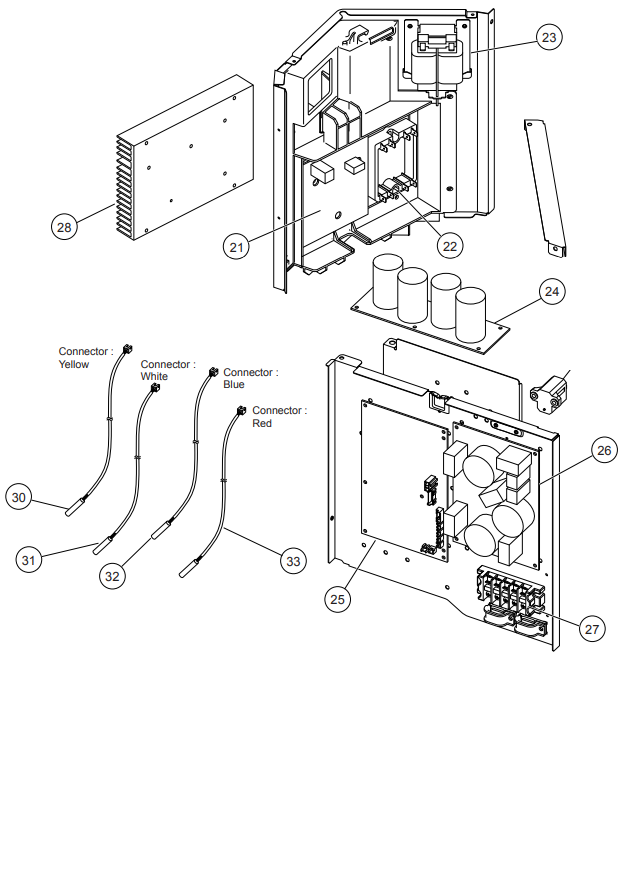 23

28

21

22

24

Connector : Yellow

Connector : White

Connector : Blue

Connector : Red

26

30

31

32

33

25

27